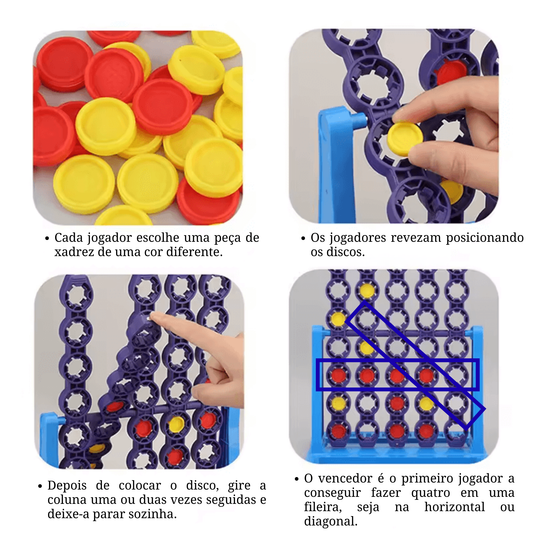 • Cada jogador escolhe uma peça de xadrez de uma cor diferente.

• Os jogadores revezam posicionando os discos.

• Depois de colocar o disco, gire a coluna uma ou duas vezes seguidas e deixe-a parar sozinha.

• O vencedor é o primeiro jogador a conseguir fazer quatro em uma fileira, seja na horizontal ou diagonal.