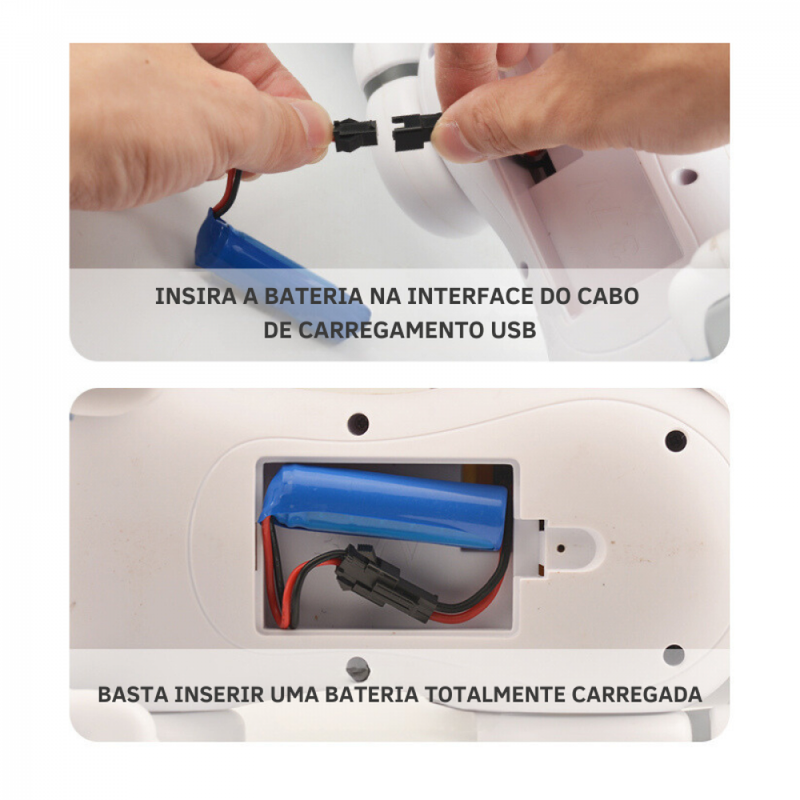 INSIRA A BATERIA NA INTERFACE DO CABO DE CARREGAMENTO USB

BASTA INSERIR UMA BATERIA TOTALMENTE CARREGADA