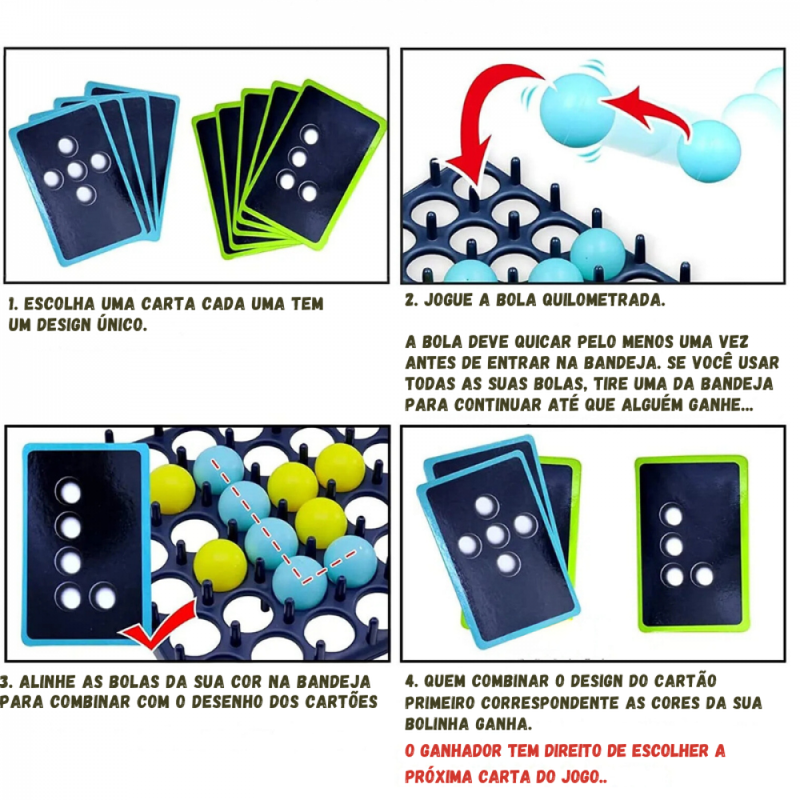 1. ESCOLHA UMA CARTA CADA UMA TEM UM DESIGN ÚNICO.

2. JOGUE A BOLA QUILOMETRADA.

A BOLA DEVE QUICAR PELO MENOS UMA VEZ ANTES DE ENTRAR NA BANDEJA. SE VOCÊ USAR TODAS AS SUAS BOLAS, TIRE UMA DA BANDEJA PARA CONTINUAR ATÉ QUE ALGUÉM GANHE...

3. ALINHE AS BOLAS DA SUA COR NA BANDEJA PARA COMBINAR COM O DESENHO DOS CARTÕES

4. QUEM COMBINAR O DESIGN DO CARTÃO PRIMEIRO CORRESPONDENTE AS CORES DA SUA BOLINHA GANHA.

O GANHADOR TEM DIREITO DE ESCOLHER A PRÓXIMA CARTA DO JOGO..