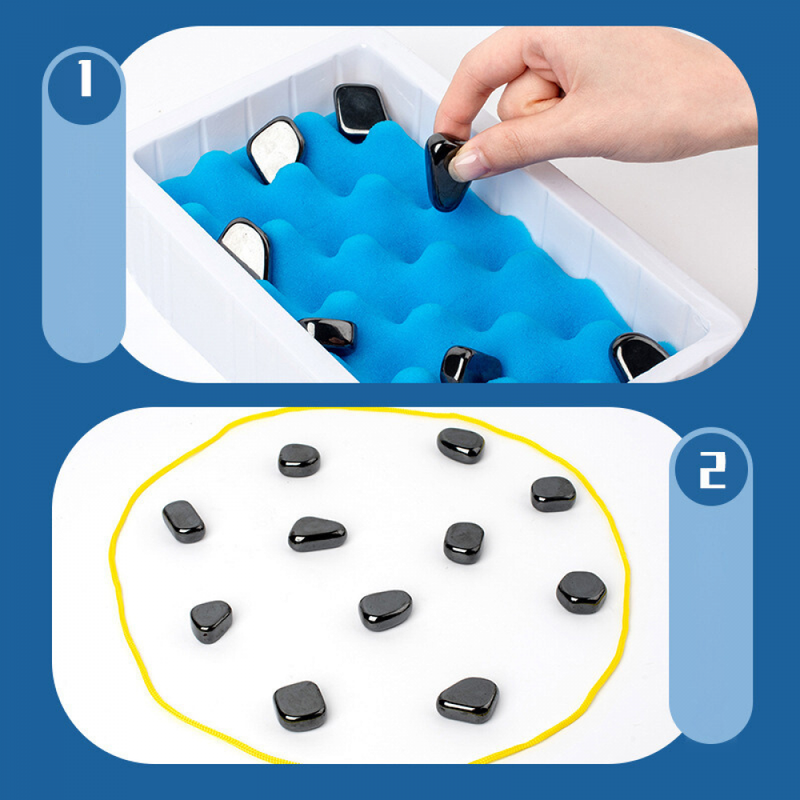 1

2