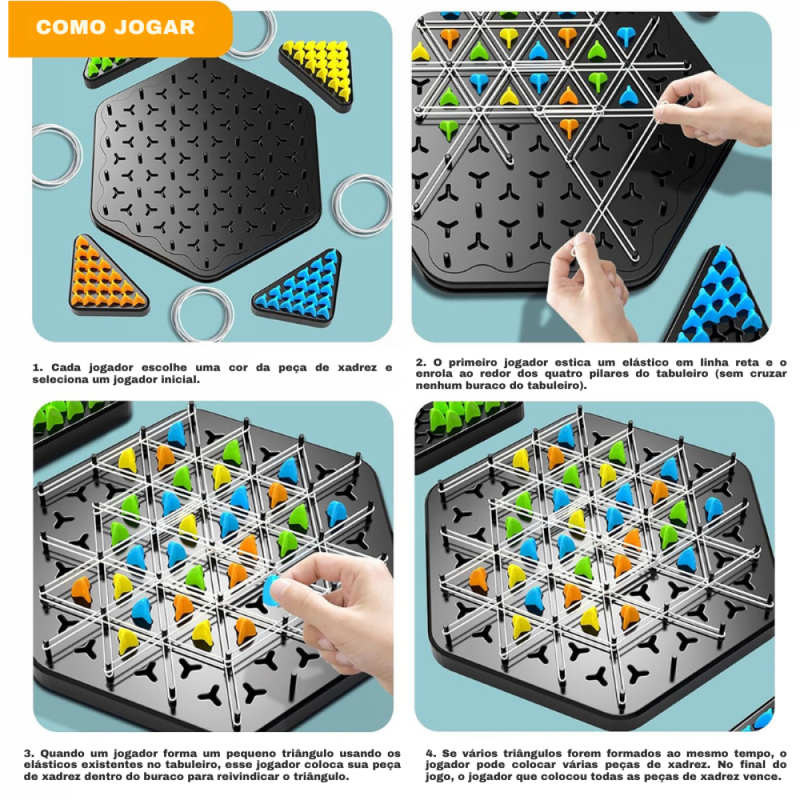 COMO JOGAR

1. Cada jogador escolhe uma cor da peça de xadrez e seleciona um jogador inicial.

2. O primeiro jogador estica um elástico em linha reta e o enrola ao redor dos quatro pilares do tabuleiro (sem cruzar nenhum buraco do tabuleiro).

3. Quando um jogador forma um pequeno triângulo usando os elásticos existentes no tabuleiro, esse jogador coloca sua peça de xadrez dentro do buraco para reivindicar o triângulo.

4. Se vários triângulos forem formados ao mesmo tempo, o jogador pode colocar várias peças de xadrez. No final do jogo, o jogador que colocou todas as peças de xadrez vence.